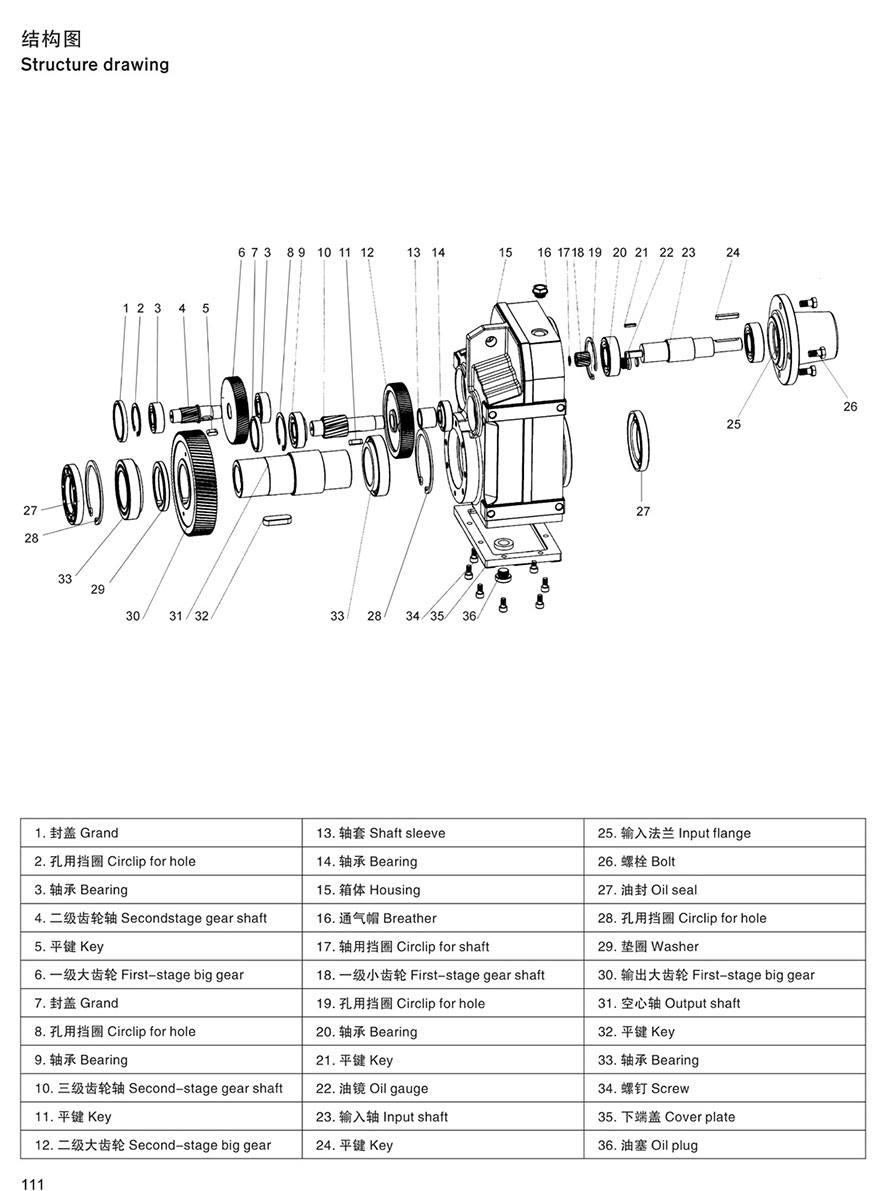 结构图
Structure drawing

6 7 3 8 9 10 11 12 13 14 15 16 17 18 19 20 21 22 23 24
1 2 3 4 5
26
25
27 27
28
33
29
30 31 32 33 28 34 35 36

| 1. 封盖 Grand | 13. 轴套 Shaft sleeve | 25. 输入法兰 Input flange |
|---|---|---|
| 2. 孔用挡圈 Circlip for hole | 14. 轴承 Bearing | 26. 螺栓 Bolt |
| 3. 轴承 Bearing | 15. 箱体 Housing | 27. 油封 Oil seal |
| 4. 二级齿轮轴 Secondstage gear shaft | 16. 通气帽 Breather | 28. 孔用挡圈 Circlip for hole |
| 5. 平键 Key | 17. 轴用挡圈 Circlip for shaft | 29. 垫圈 Washer |
| 6. 一级大齿轮 First-stage big gear | 18. 一级小齿轮 First-stage gear shaft | 30. 输出大齿轮 First-stage big gear |
| 7. 封盖 Grand | 19. 孔用挡圈 Circlip for hole | 31. 空心轴 Output shaft |
| 8. 孔用挡圈 Circlip for hole | 20. 轴承 Bearing | 32. 平键 Key |
| 9. 轴承 Bearing | 21. 平键 Key | 33. 轴承 Bearing |
| 10. 三级齿轮轴 Second-stage gear shaft | 22. 油镜 Oil gauge | 34. 螺钉 Screw |
| 11. 平键 Key | 23. 输入轴 Input shaft | 35. 下端盖 Cover plate |
| 12. 二级大齿轮 Second-stage big gear | 24. 平键 Key | 36. 油塞 Oil plug |

111